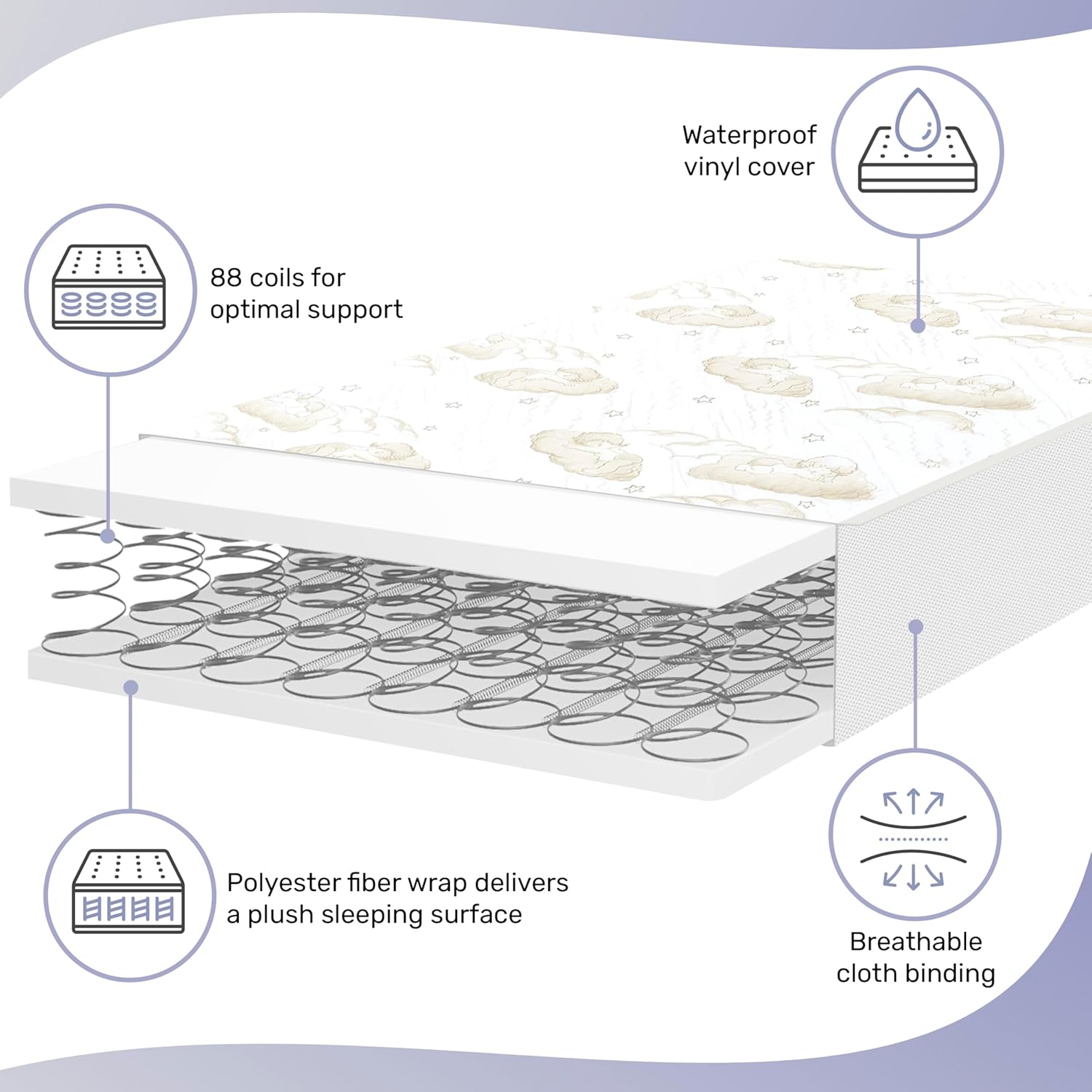 Waterproof vinyl cover

88 coils for optimal support

Polyester fiber wrap delivers a plush sleeping surface

Breathable cloth binding