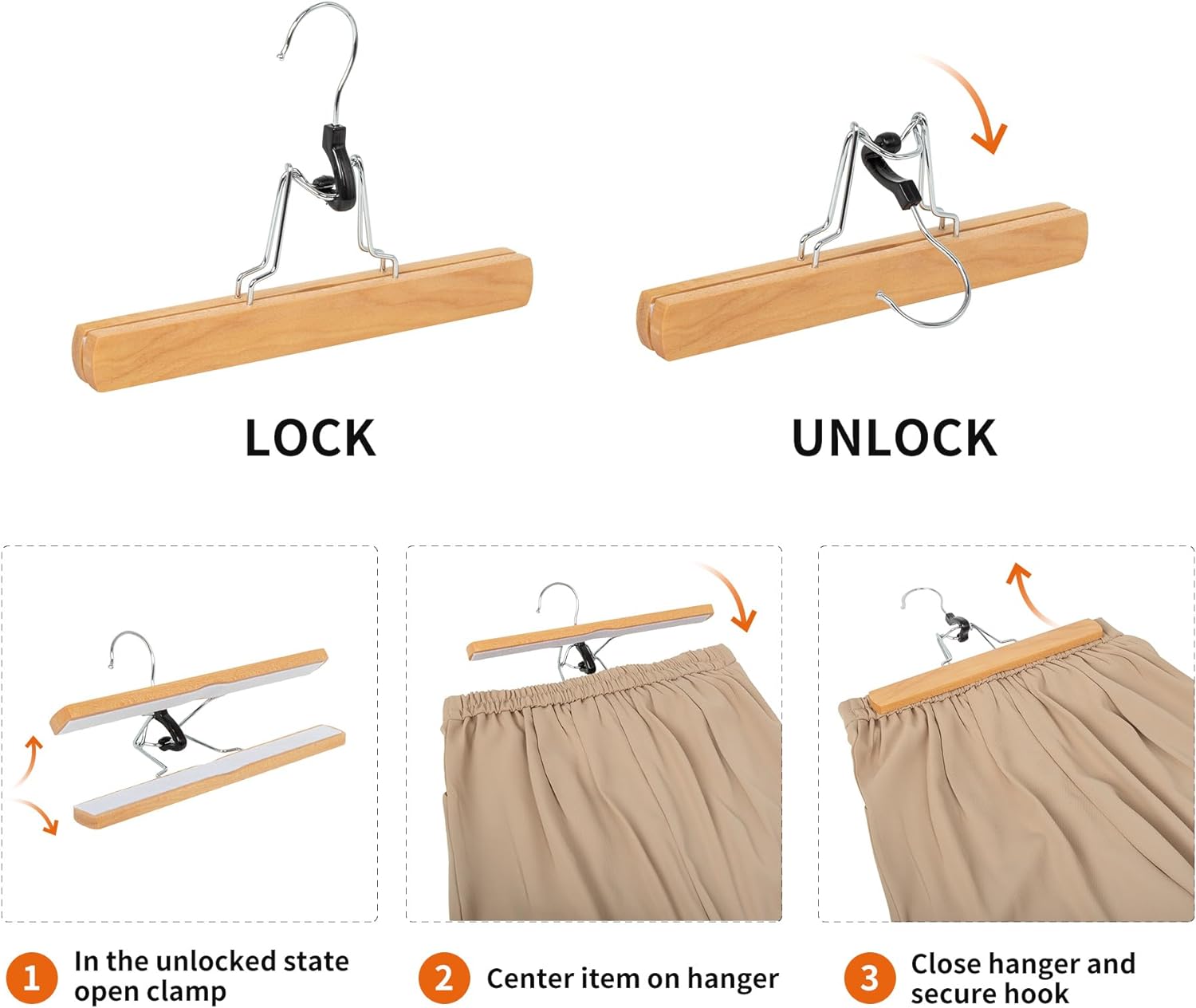 LOCK

UNLOCK

1 In the unlocked state open clamp

2 Center item on hanger

3 Close hanger and secure hook