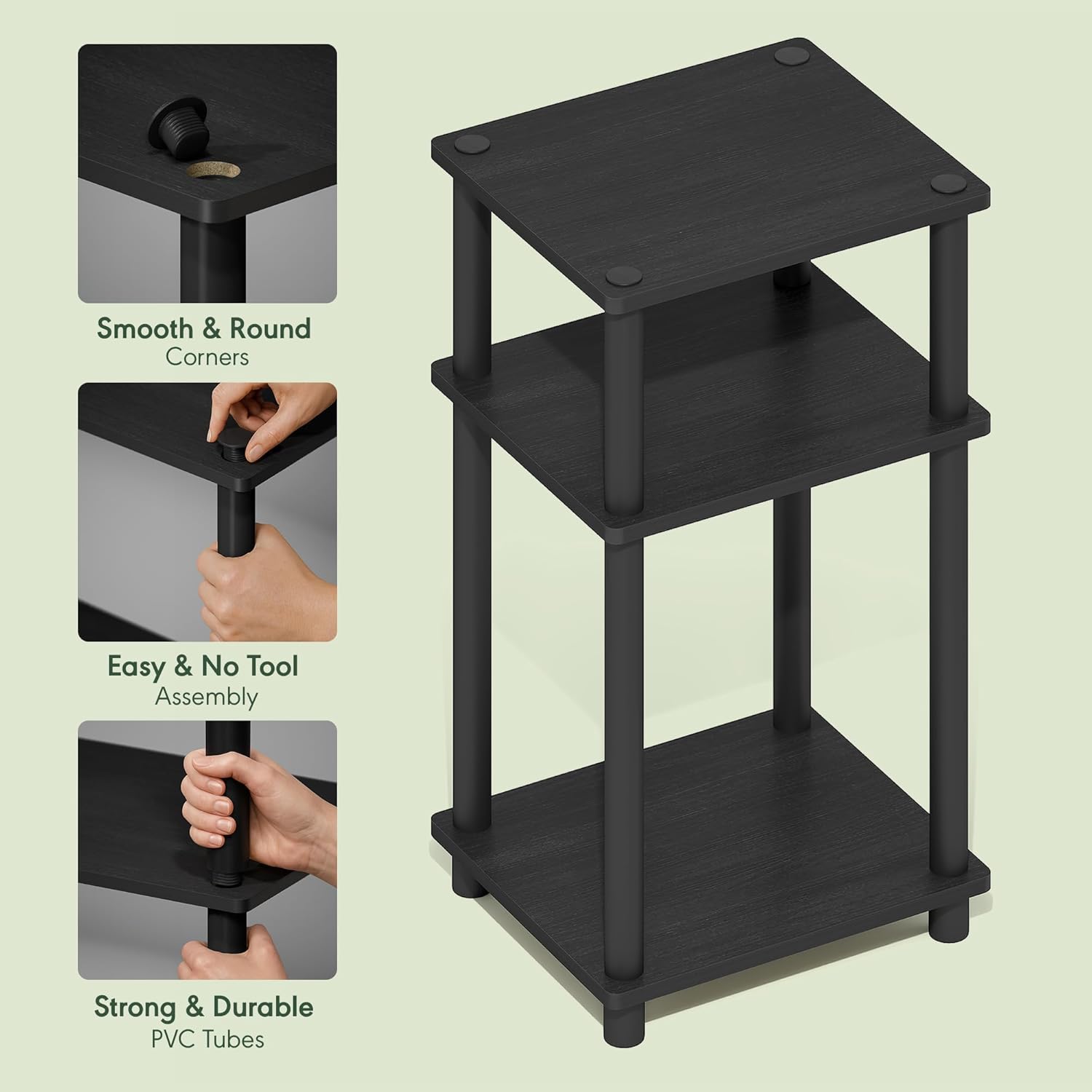 Smooth & Round
Corners

Easy & No Tool
Assembly

Strong & Durable
PVC Tubes