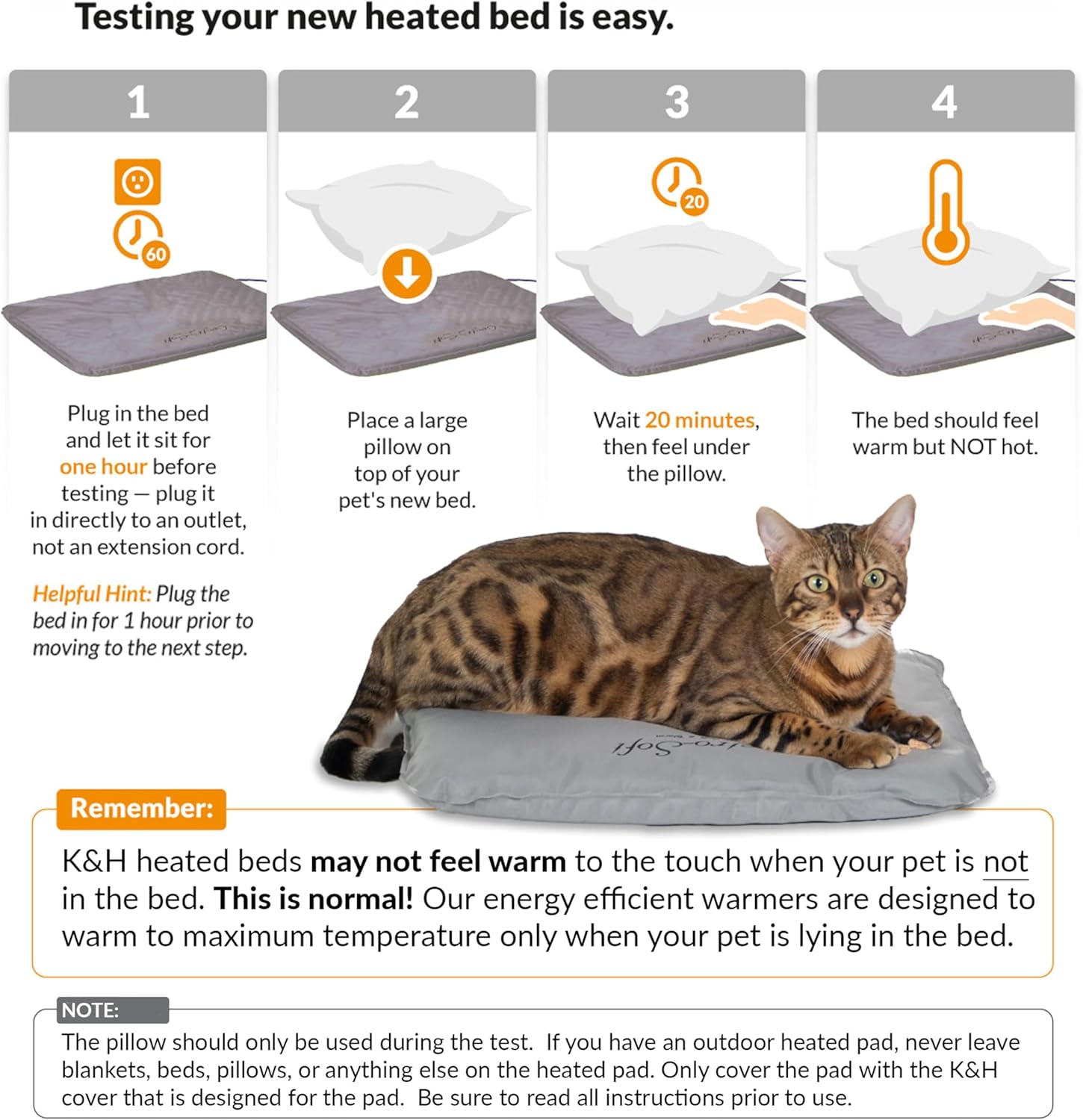 Testing your new heated bed is easy.

1

60

Plug in the bed and let it sit for one hour before testing — plug it in directly to an outlet, not an extension cord.

Helpful Hint: Plug the bed in for 1 hour prior to moving to the next step.

2

Place a large pillow on top of your pet's new bed.

3

20

Wait 20 minutes, then feel under the pillow.

4

The bed should feel warm but NOT hot.

Remember:

K&H heated beds may not feel warm to the touch when your pet is not in the bed. This is normal! Our energy efficient warmers are designed to warm to maximum temperature only when your pet is lying in the bed.

NOTE:

The pillow should only be used during the test. If you have an outdoor heated pad, never leave blankets, beds, pillows, or anything else on the heated pad. Only cover the pad with the K&H cover that is designed for the pad. Be sure to read all instructions prior to use.